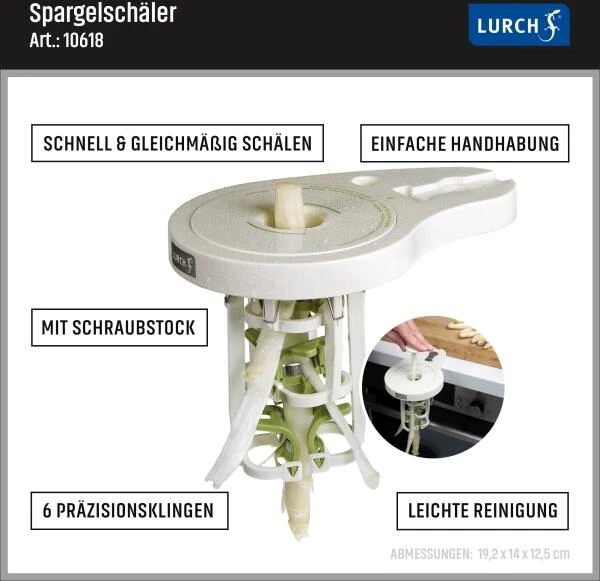 Spargelschäler
Art.: 10618

LURCH

SCHNELL & GLEICHMÄßIG SCHÄLEN

EINFACHE HANDHABUNG

LURCH

MIT SCHRAUBSTOCK

6 PRÄZISIONSKLINGEN

LEICHTE REINIGUNG

ABMESSUNGEN: 19,2 x 14 x 12,5 cm